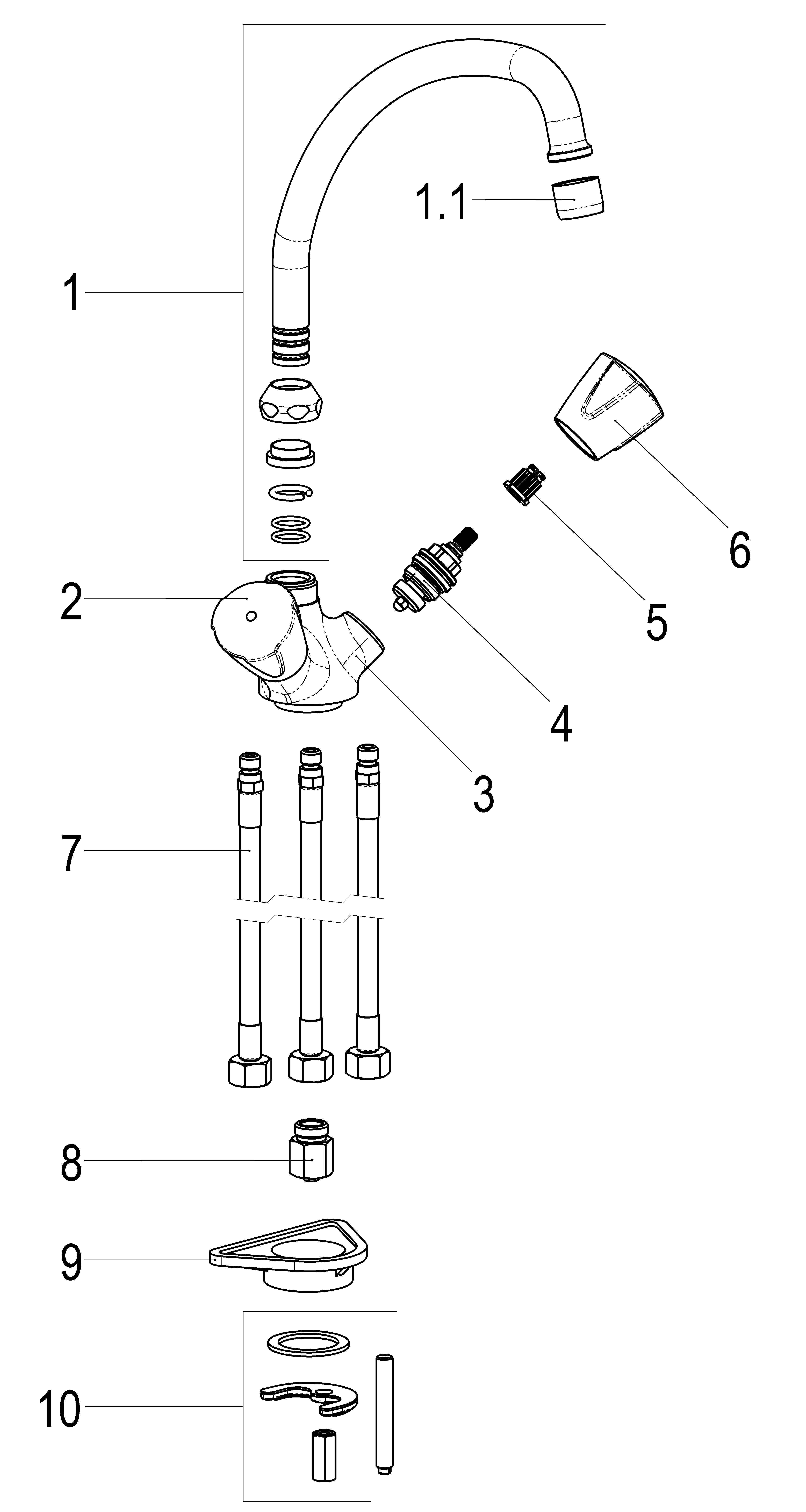 1.1
1
6
5
2
4
3
7
8
9
10