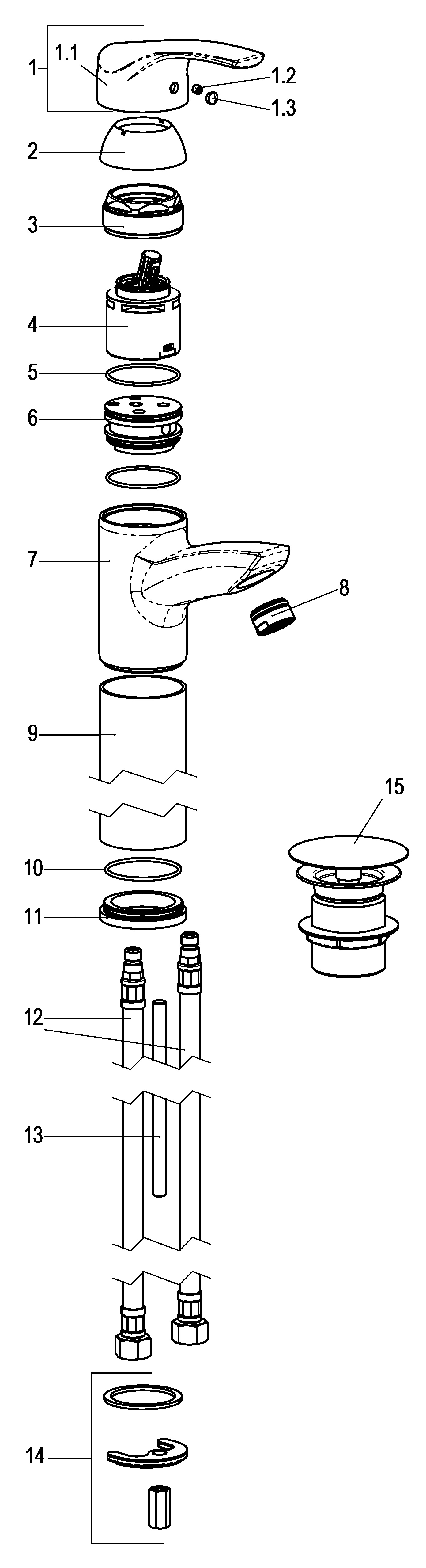 1
1.1
1.2
1.3
2
3
4
5
6
7
8
9
15
10
11
12
13
14