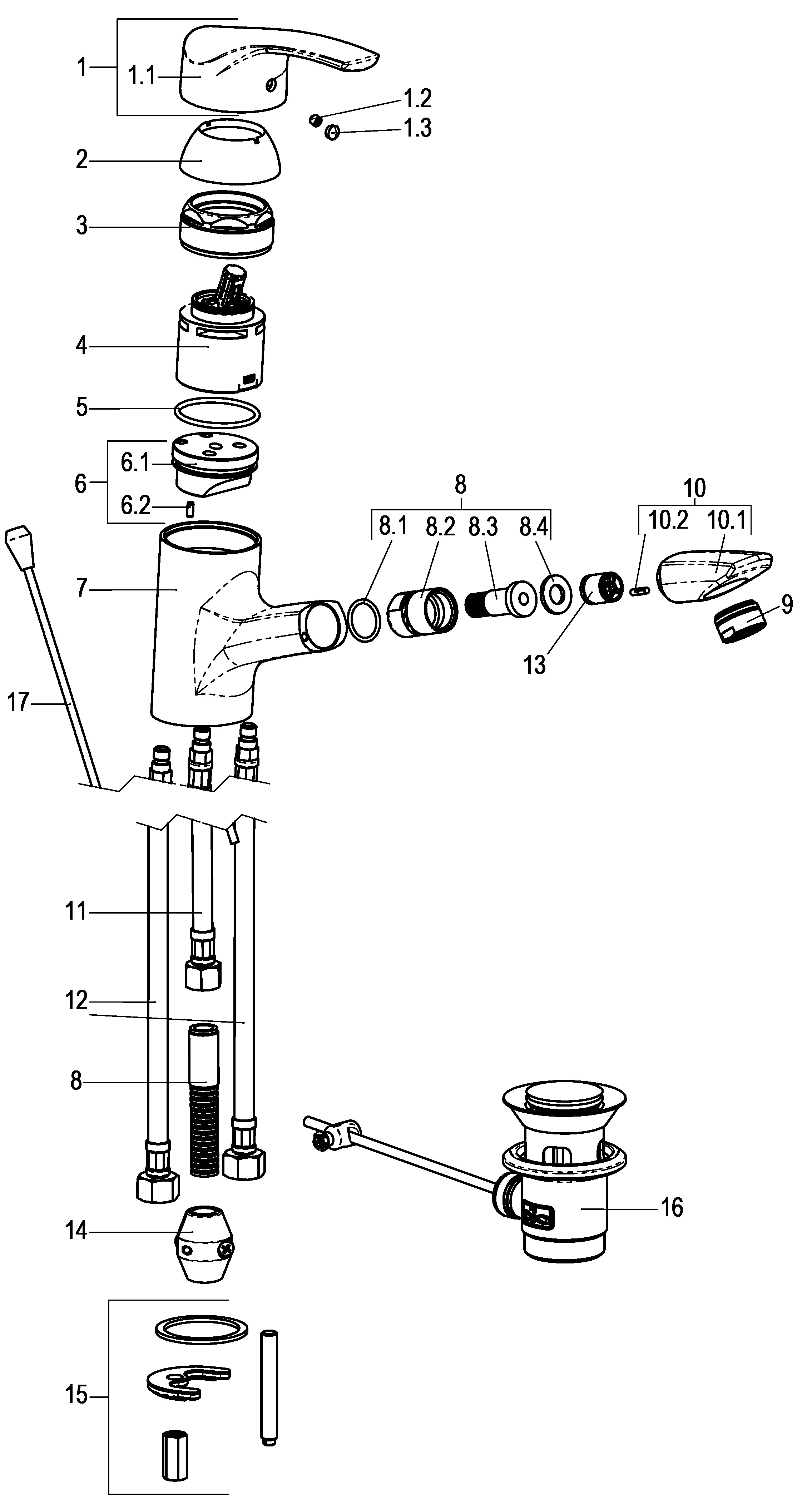 1
1.1
1.2
1.3
2
3
4
5
6
6.1
6.2
7
8
8.1
8.2
8.3
8.4
10
10.2
10.1
9
13
17
11
12
8
14
16
15