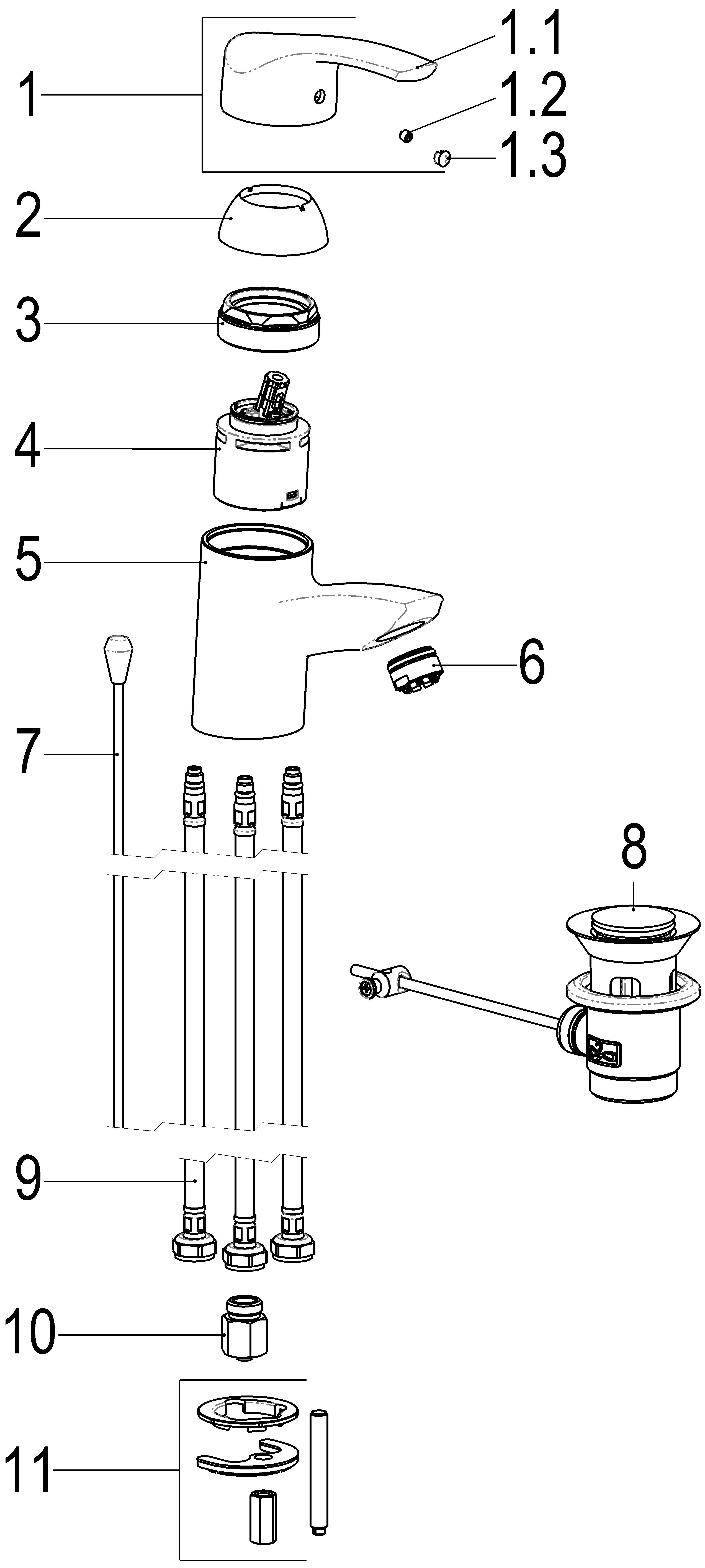 1
1.1
1.2
1.3
2
3
4
5
6
7
8
9
10
11