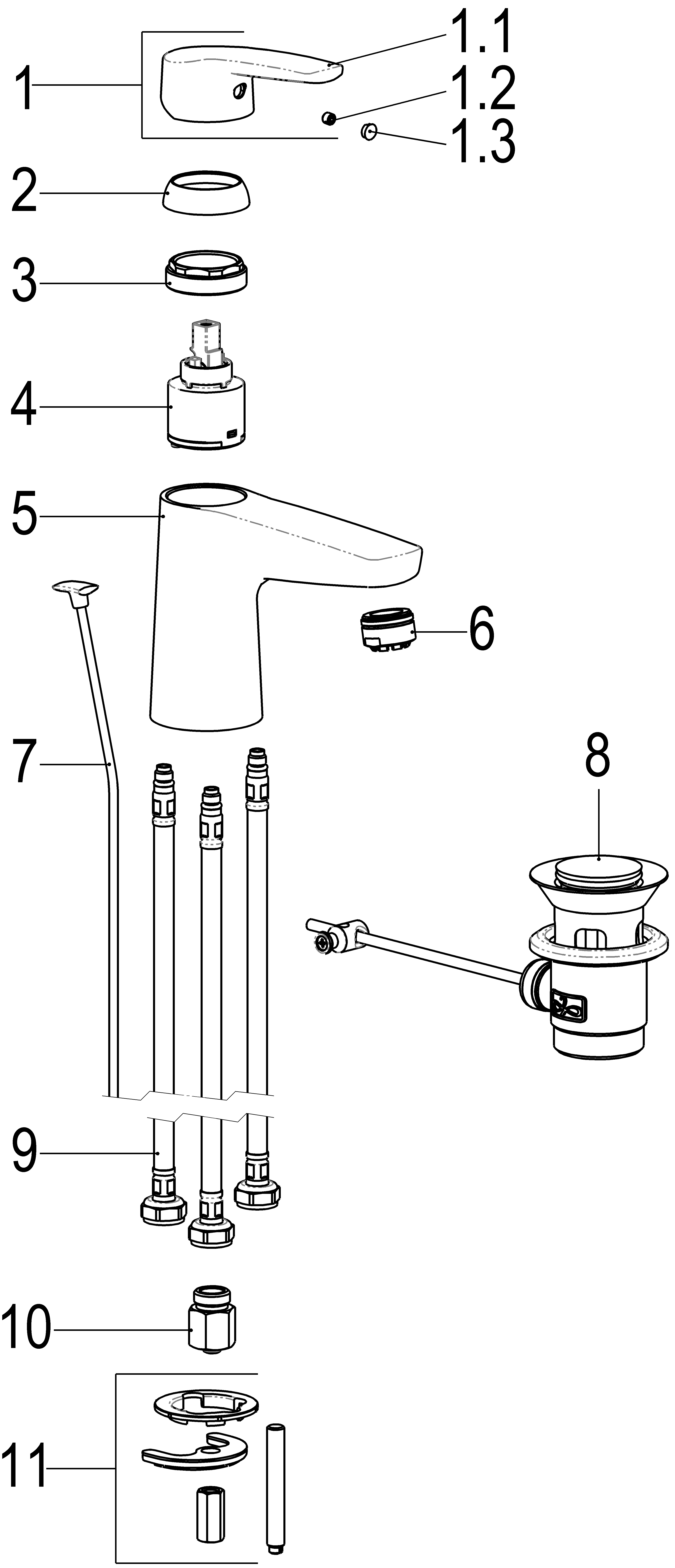 1
1.1
1.2
1.3
2
3
4
5
6
7
8
9
10
11