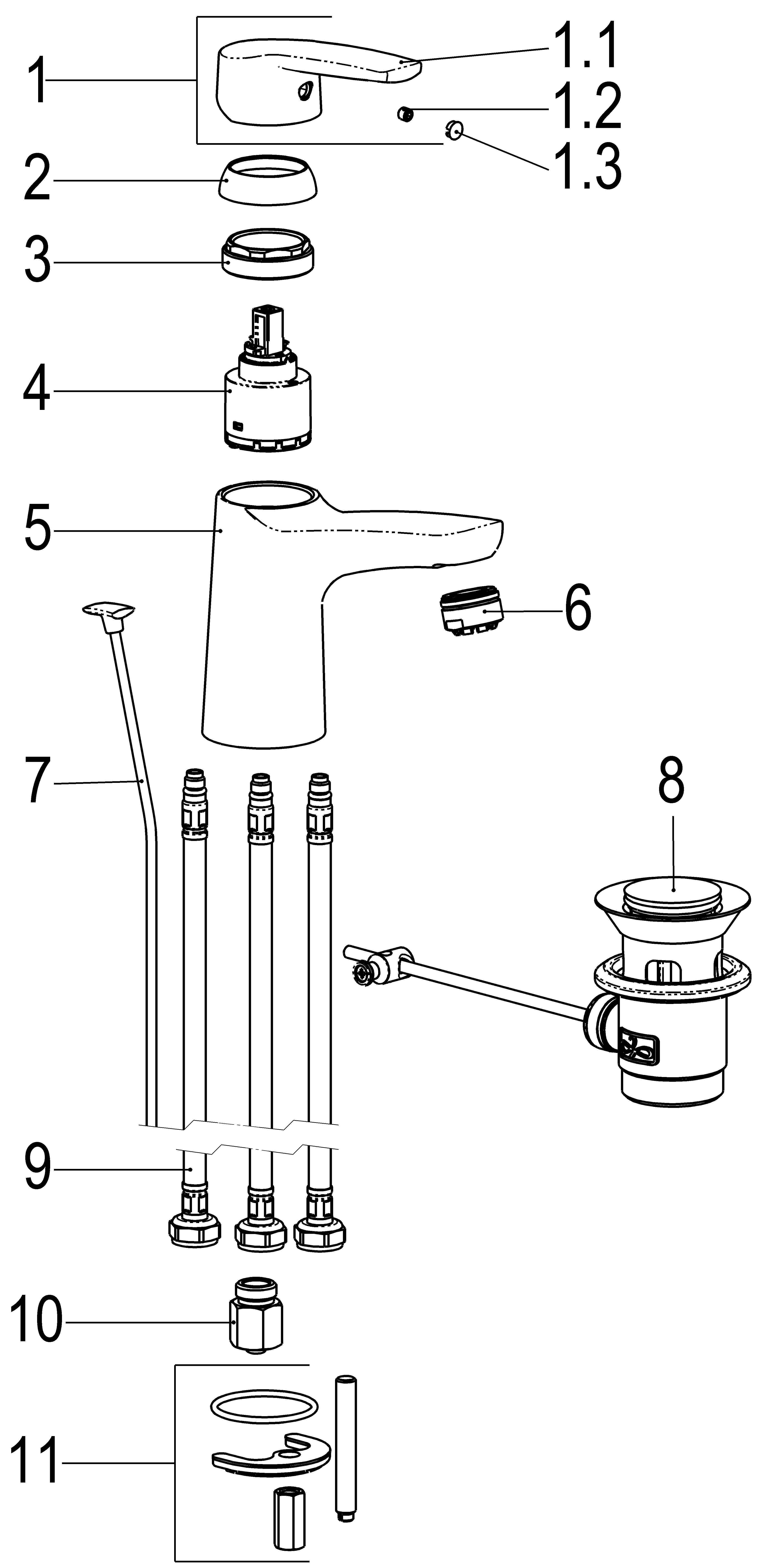 1
1.1
1.2
1.3
2
3
4
5
6
7
8
9
10
11