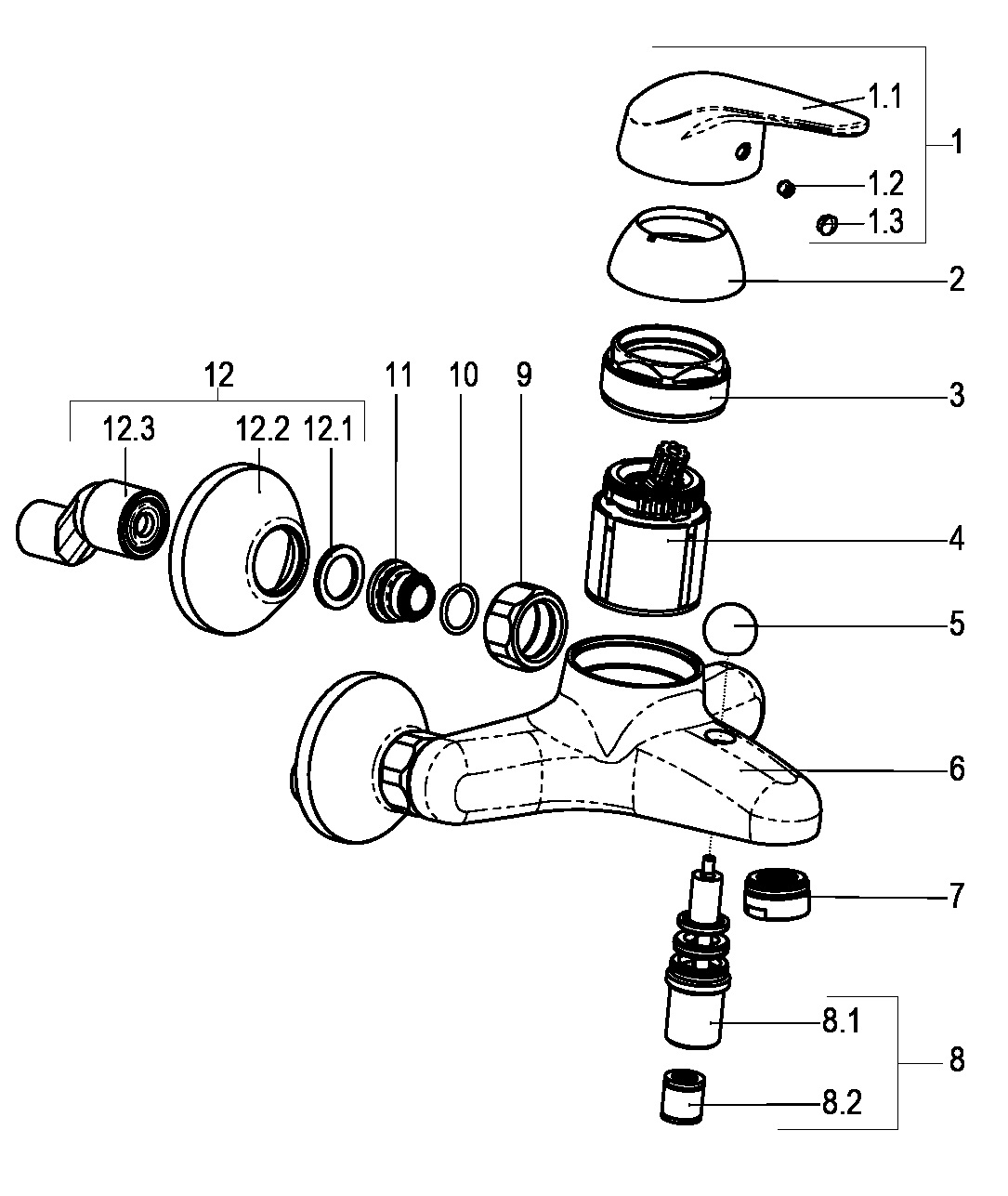 1.1
1
1.2
1.3
2
12
11
10
9
3
12.3
12.2
12.1
4
5
6
7
8.1
8
8.2