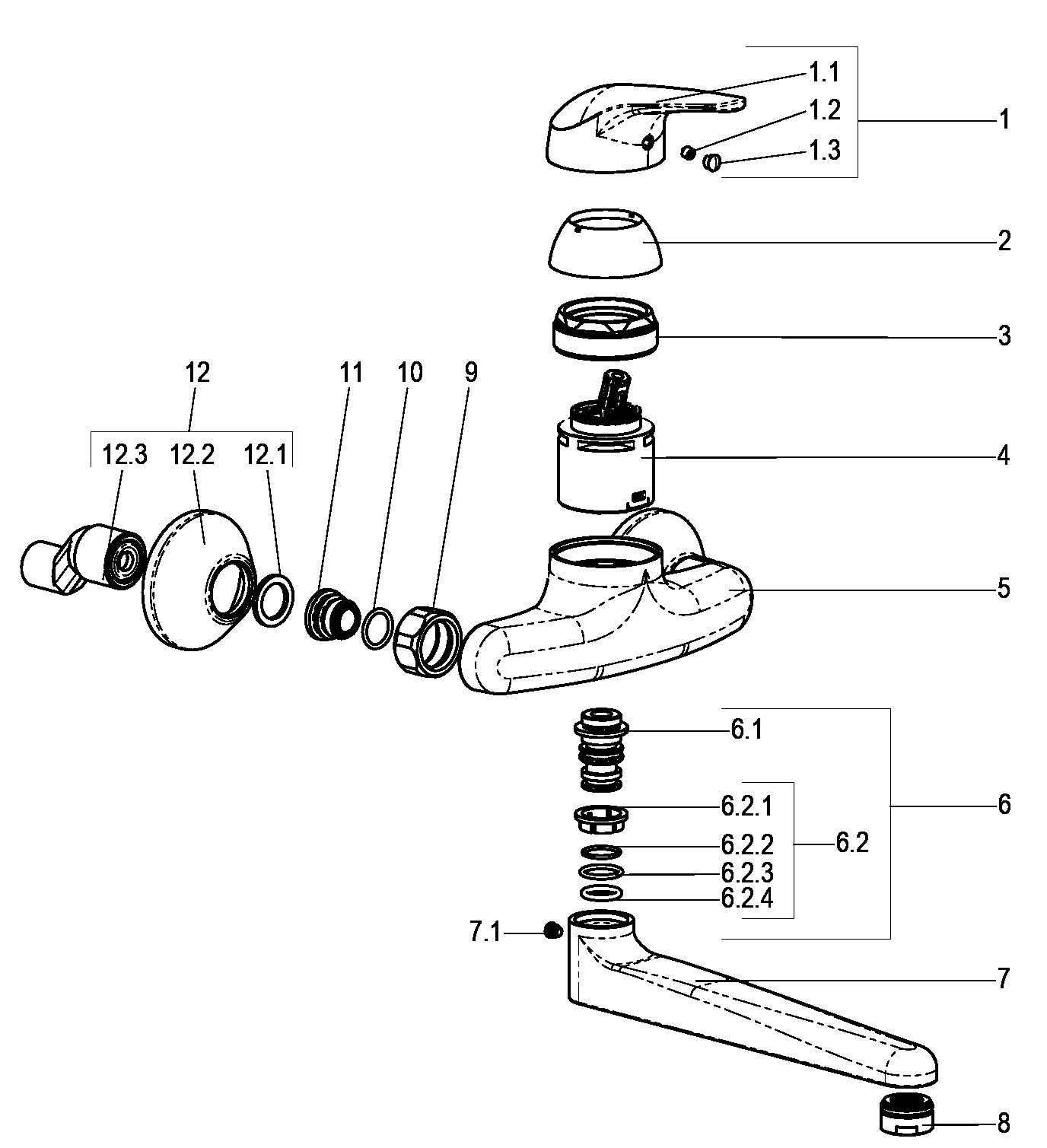 1.1
1.2
1.3
1
2
3
12
11
10
9
12.3
12.2
12.1
4
5
6.1
6.2.1
6.2.2
6.2.3
6.2.4
6.2
6
7.1
7
8